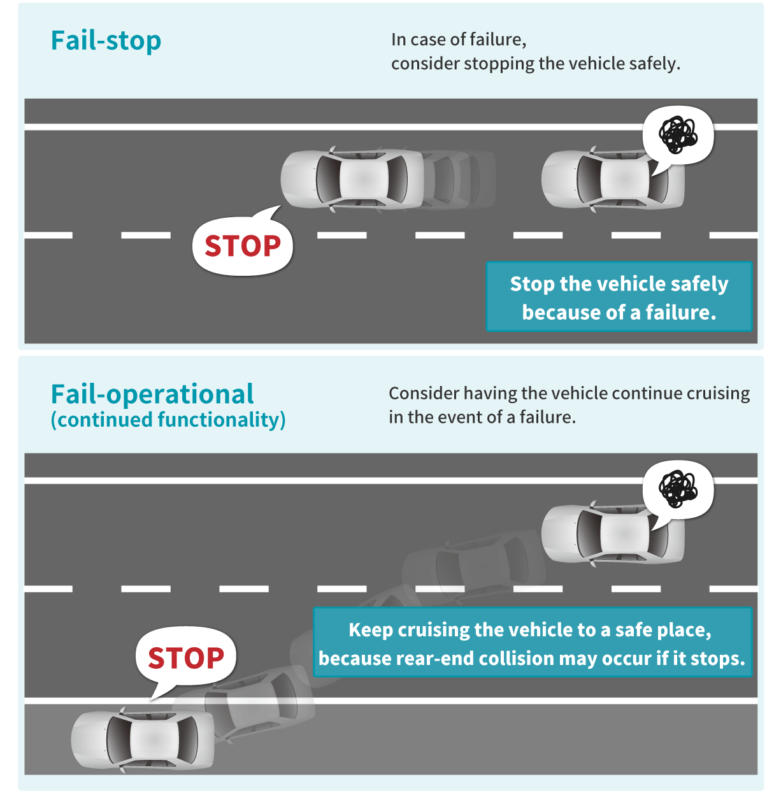 Fail-stop

In case of failure,
consider stopping the vehicle safely.

STOP

Stop the vehicle safely because of a failure.

Fail-operational
(continued functionality)

Consider having the vehicle continue cruising in the event of a failure.

Keep cruising the vehicle to a safe place, because rear-end collision may occur if it stops.

STOP