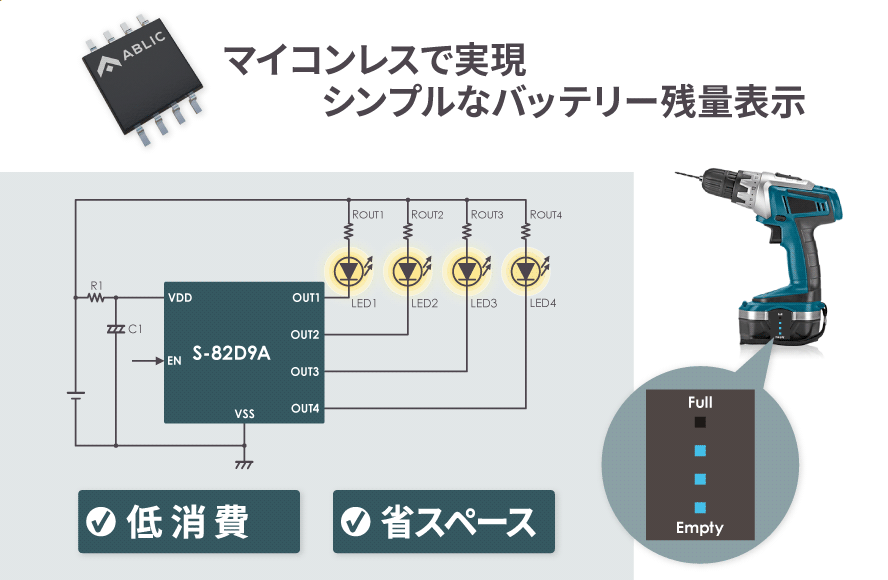 ABLIC

マイコンレスで実現
シンプルなバッテリー残量表示

ROUT1 ROUT2 ROUT3 ROUT4

LED1 LED2 LED3 LED4

R1

C1

VDD

EN

S-82D9A

VSS

OUT1

OUT2

OUT3

OUT4

Full

Empty

低消費

省スペース