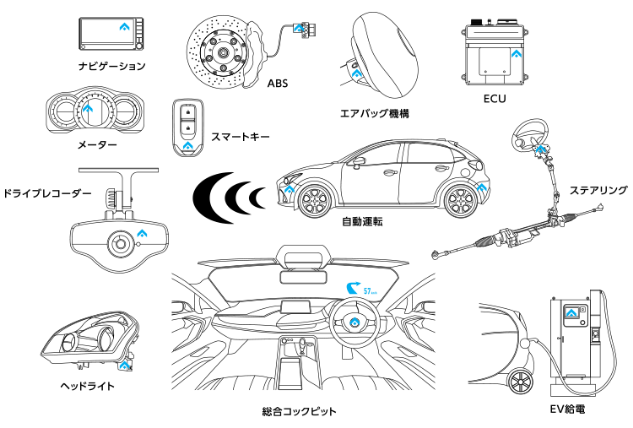 ナビゲーション

ABS

エアバッグ機構

ECU

メーター

スマートキー

ステアリング

ドライブレコーダー

自動運転

57

ヘッドライト

総合コックピット

EV給電