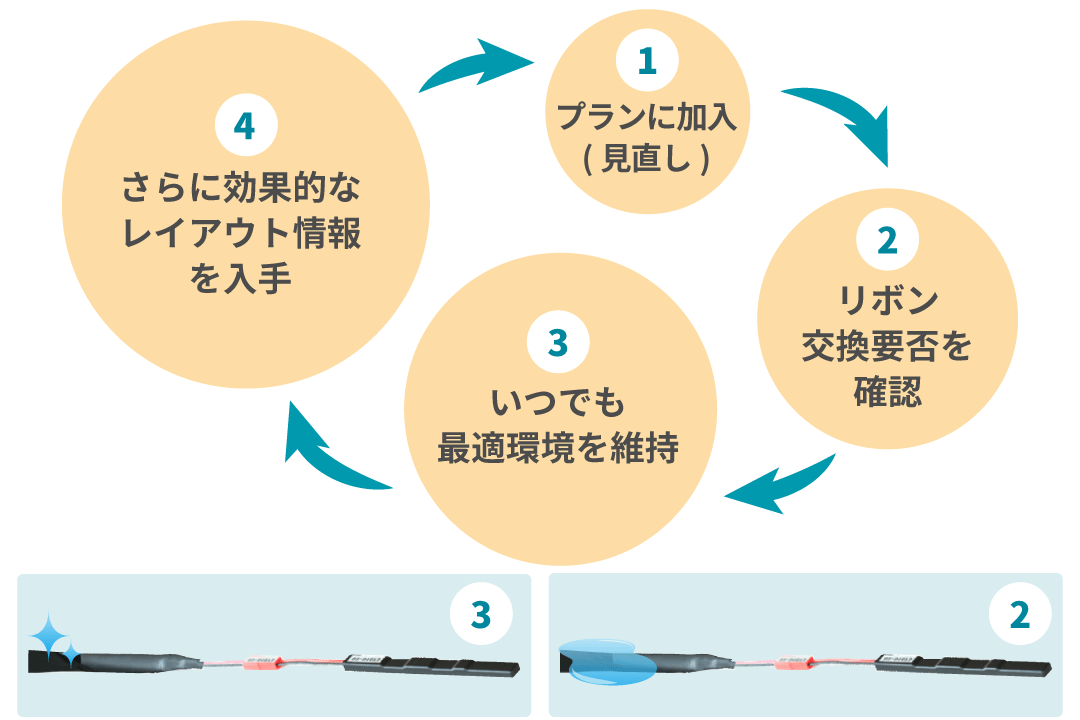 1
プランに加入
( 見直し )

2
リボン
交換要否を
確認

3
いつでも
最適環境を維持

4
さらに効果的な
レイアウト情報
を入手

3

2