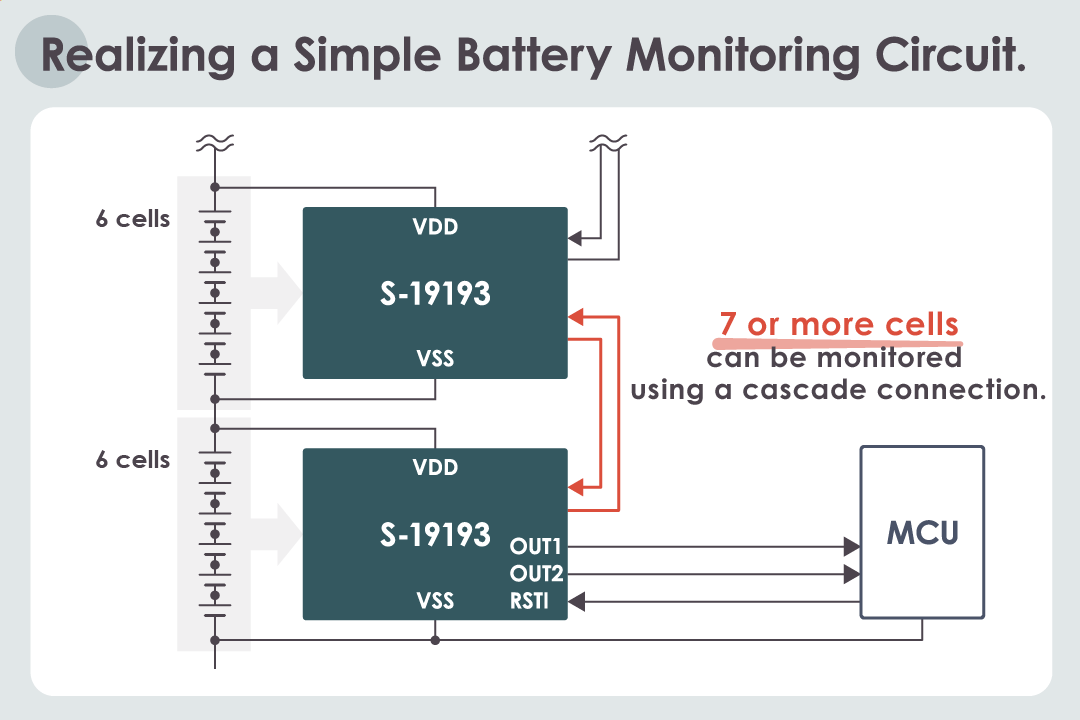 Realizing a Simple Battery Monitoring Circuit.

6 cells

VDD

S-19193

VSS

7 or more cells
can be monitored
using a cascade connection.

6 cells

VDD

S-19193

OUT1

OUT2

VSS

RSTI

MCU