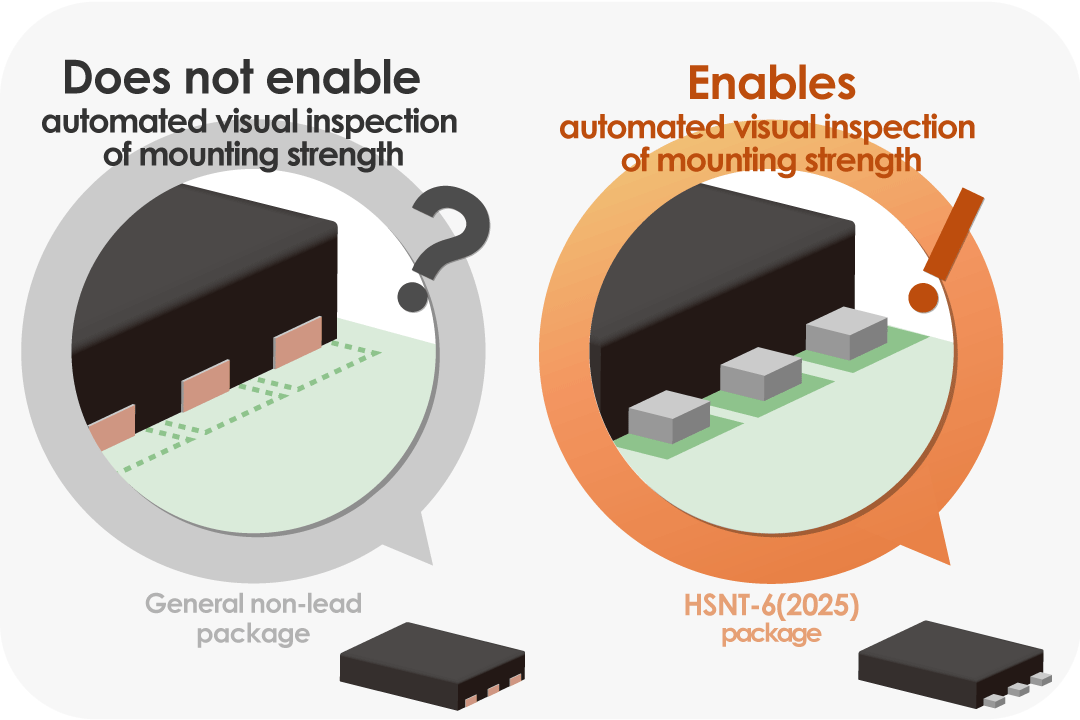 Does not enable
automated visual inspection of mounting strength

?

General non-lead package

Enables
automated visual inspection of mounting strength

!

HSNT-6(2025) package